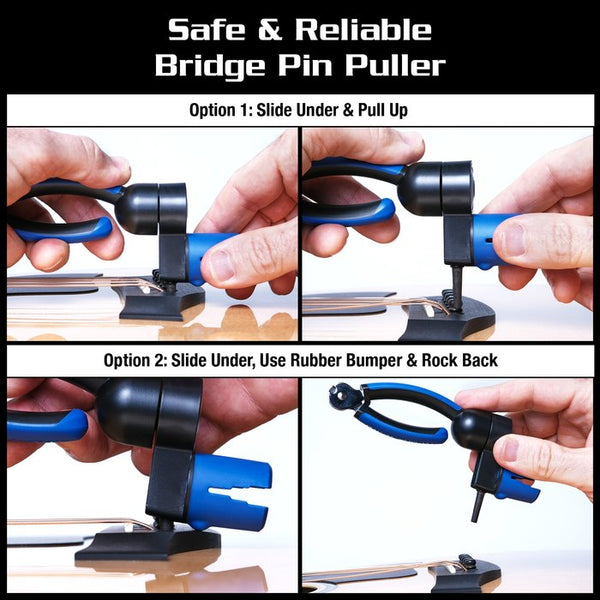 Safe & Reliable
Bridge Pin Puller

Option 1: Slide Under & Pull Up

Option 2: Slide Under, Use Rubber Bumper & Rock Back